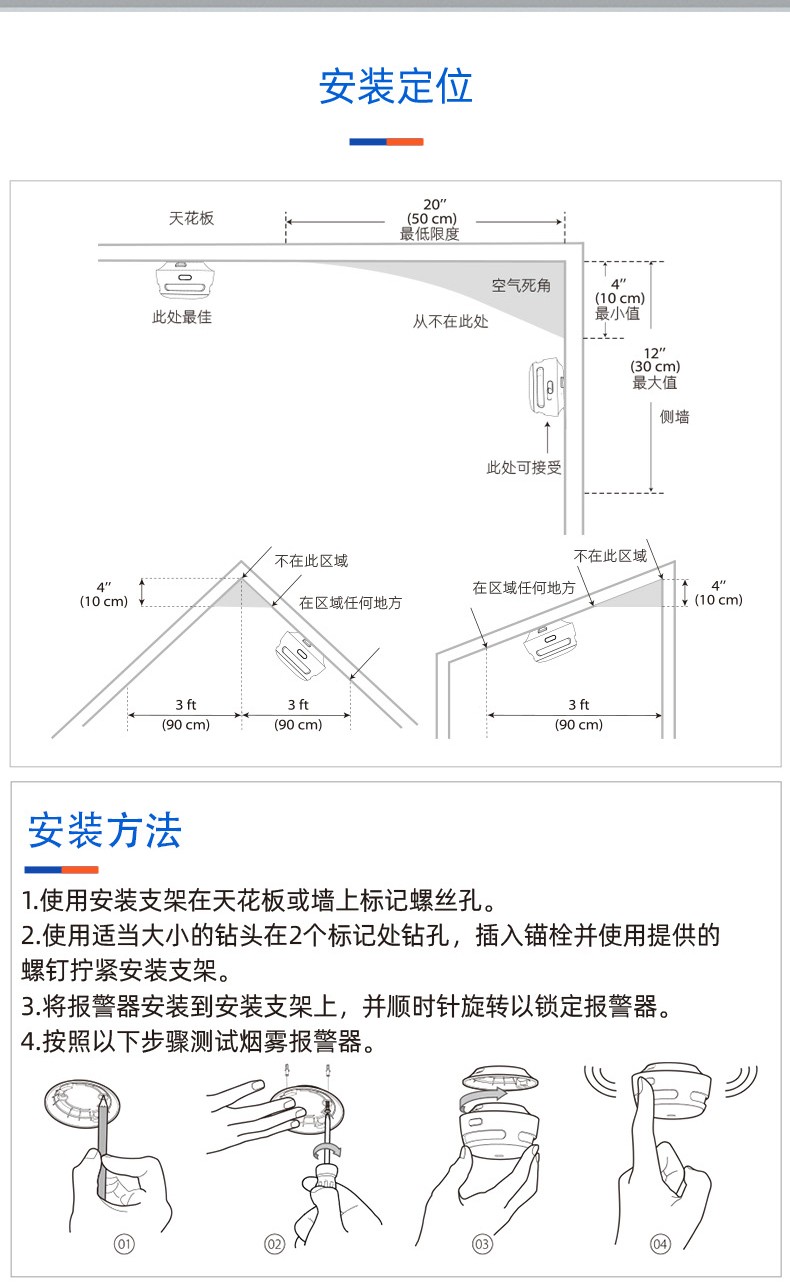 安装定位

天花板

20″
(50 cm)
最低限度

此处最佳

空气死角

从不在此处

4″
(10 cm)
最小值

12″
(30 cm)
最大值

侧墙

此处可接受

不在此区域

4″
(10 cm)

在区域任何地方

3 ft
(90 cm)

3 ft
(90 cm)

不在此区域

在区域任何地方

4″
(10 cm)

3 ft
(90 cm)

安装方法

1.使用安装支架在天花板或墙上标记螺丝孔。
2.使用适当大小的钻头在2个标记处钻孔，插入锚栓并使用提供的螺钉拧紧安装支架。
3.将报警器安装到安装支架上，并顺时针旋转以锁定报警器。
4.按照以下步骤测试烟雾报警器。

01

02

03

04